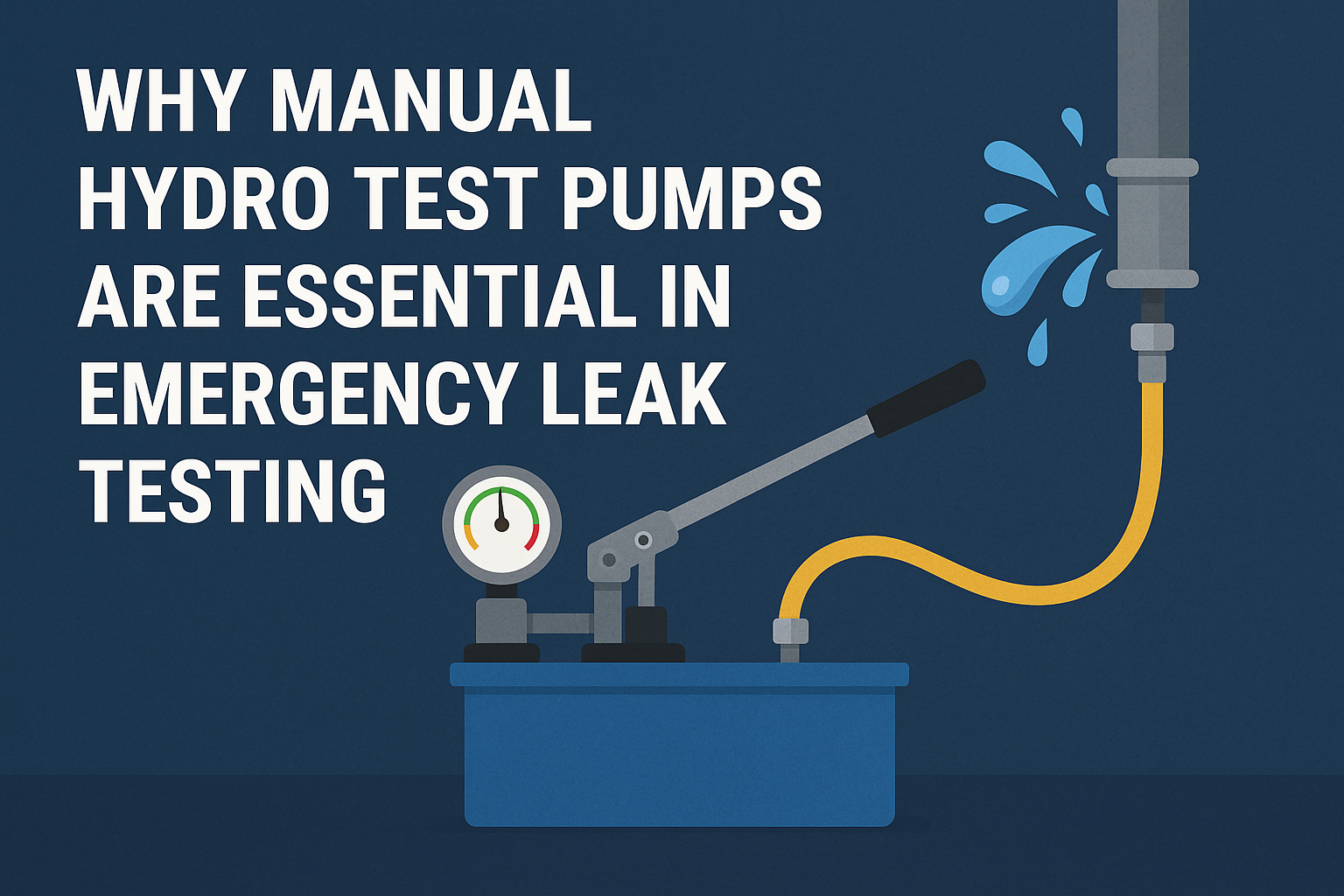 WHY MANUAL HYDRO TEST PUMPS ARE ESSENTIAL IN EMERGENCY LEAK TESTING