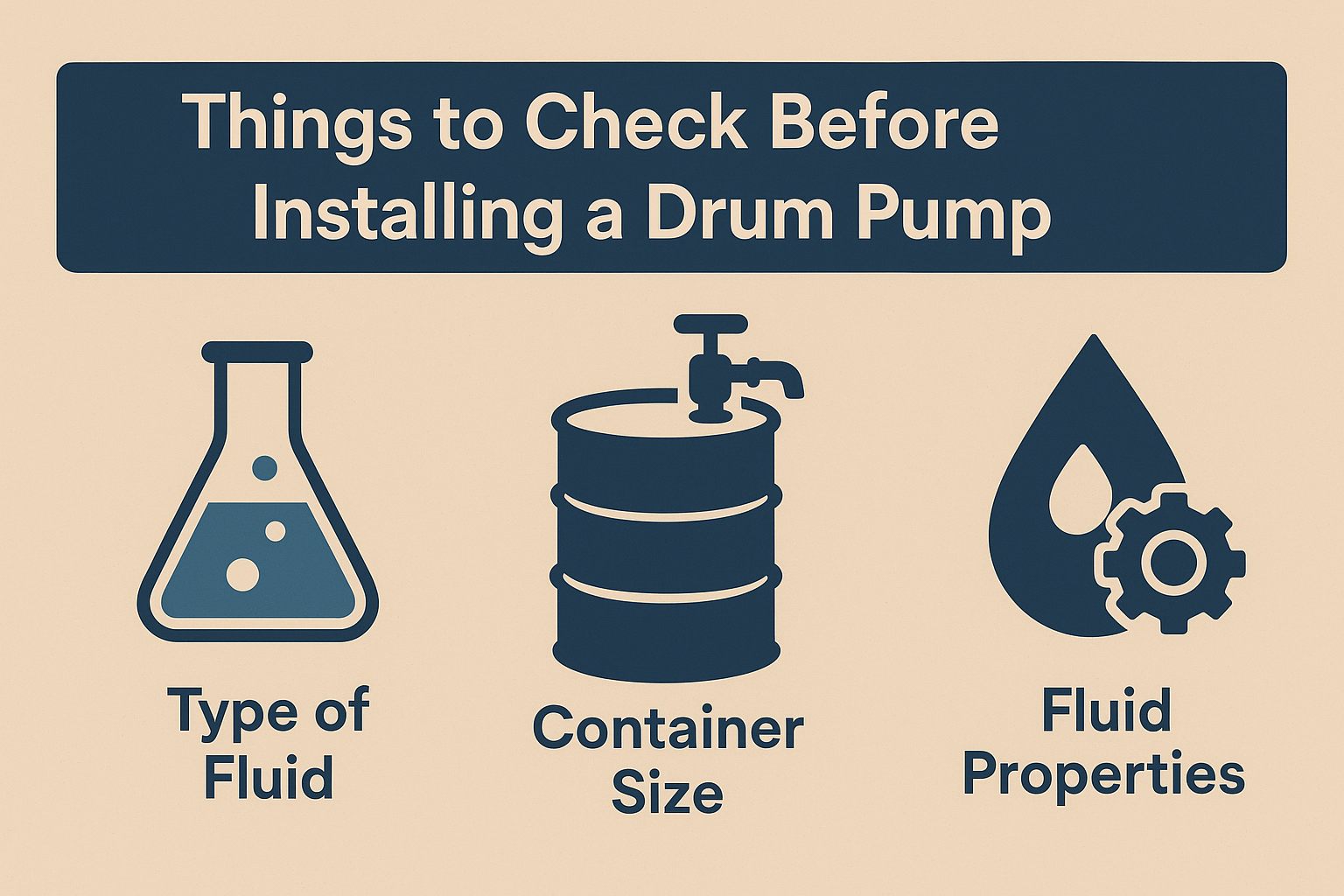 Things to Check Before Installing a Drum Pump

Type of Fluid

Container Size

Fluid Properties