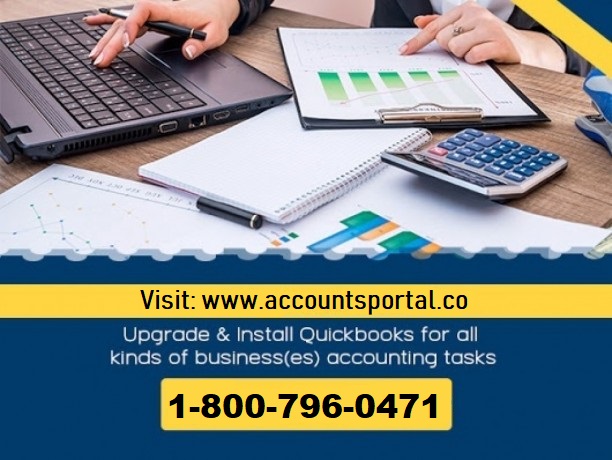 Visit: www.accountsportal.co

Upgrade & Install Quickbooks for all kinds of business(es) accounting tasks

1-800-796-0471