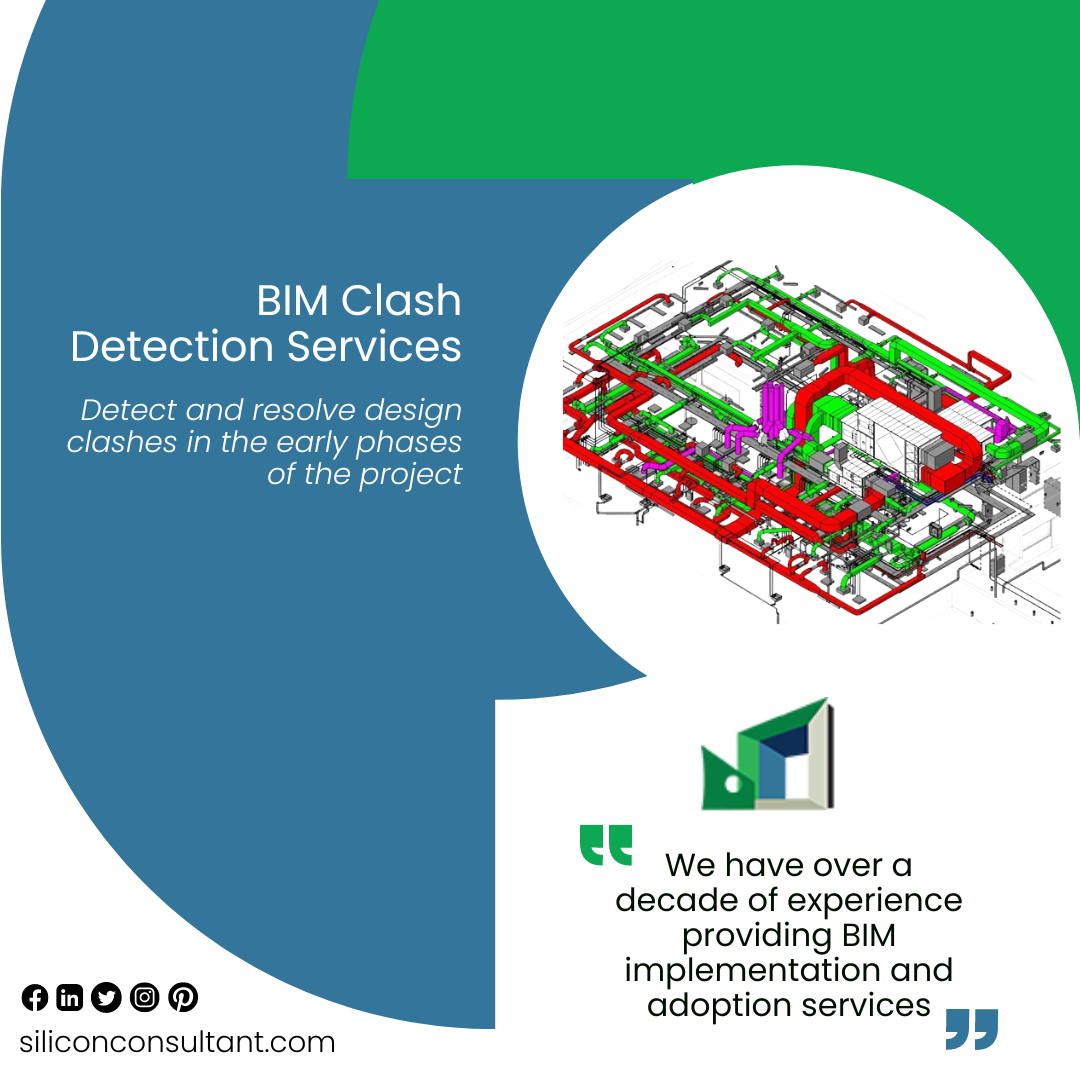 BIM Clash Detection Services

Detect and resolve design clashes in the early phases of the project

We have over a decade of experience providing BIM implementation and adoption services

siliconconsultant.com