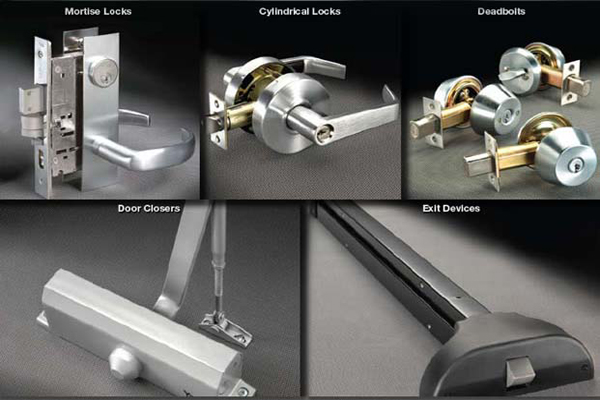 Mortise Locks

Cylindrical Locks

Deadbolts

Door Closers

Exit Devices