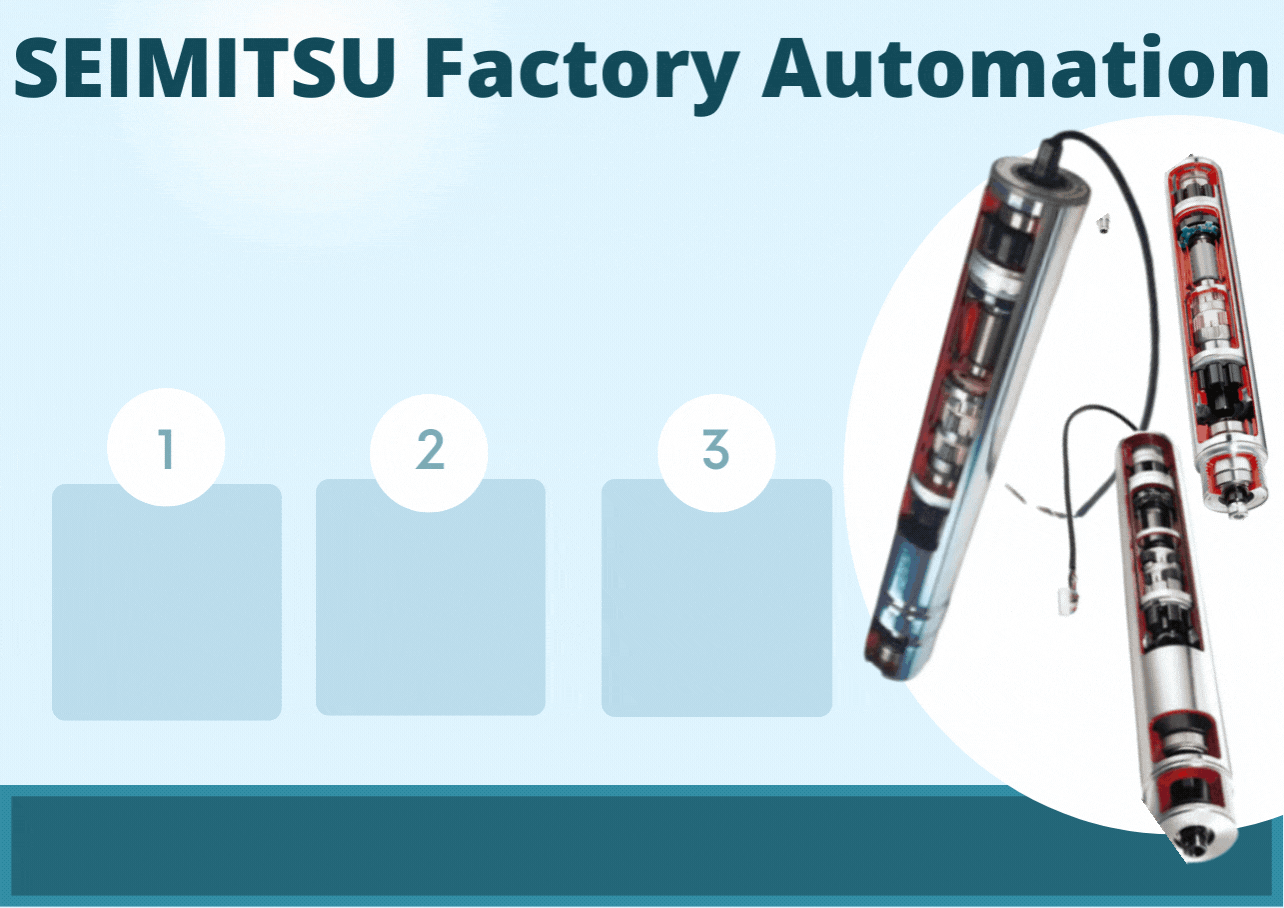 SEIMITSU Factory Automation

1

2

3