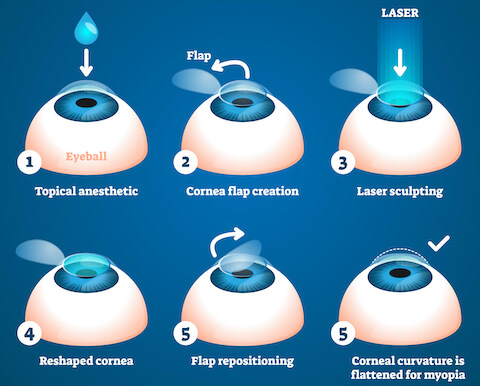 Eyeball

1

Topical anesthetic

Flap

2

Cornea flap creation

LASER

3

Laser sculpting

4

Reshaped cornea

5

Flap repositioning

5

Corneal curvature is flattened for myopia