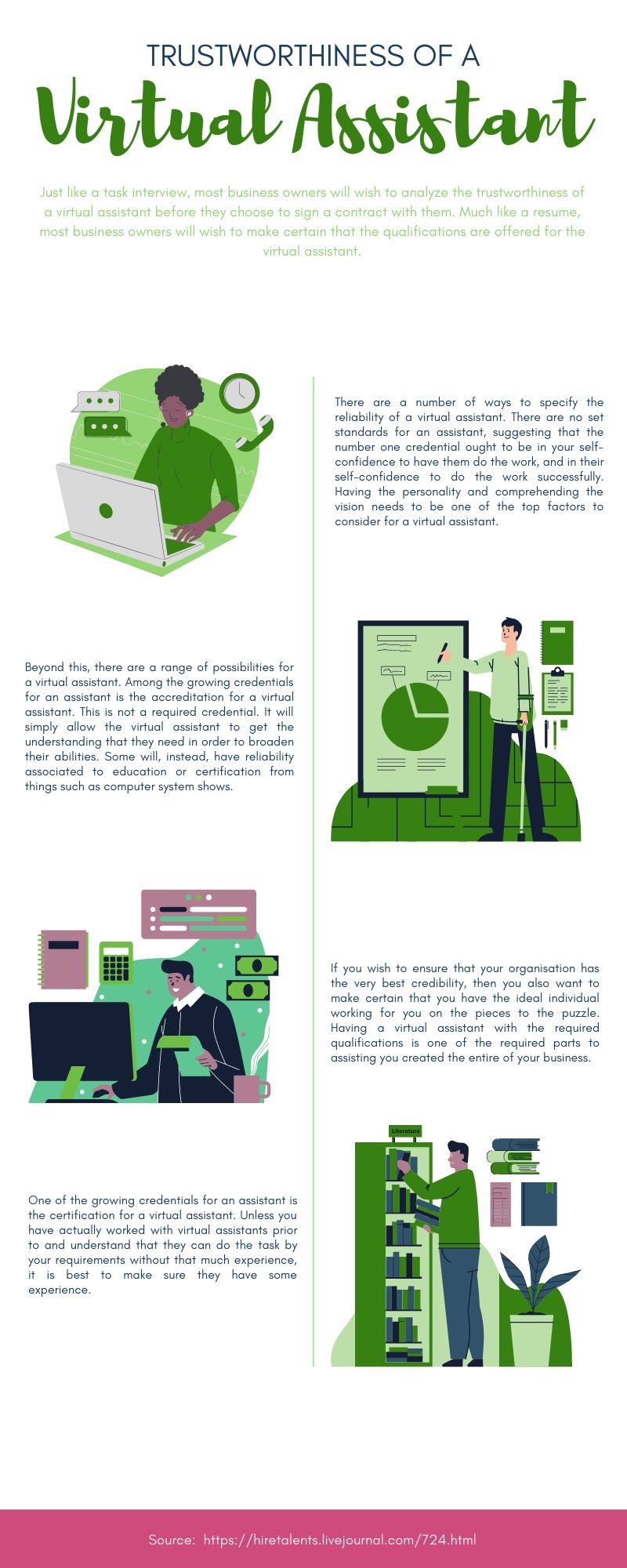 TRUSTWORTHINESS OF A
Virtual Assistant

Just like a task interview, most business owners will wish to analyze the trustworthiness of a virtual assistant before they choose to sign a contract with them. Much like a resume, most business owners will wish to make certain that the qualifications are offered for the virtual assistant.

There are a number of ways to specify the reliability of a virtual assistant. There are no set standards for an assistant, suggesting that the number one credential ought to be in your self-confidence to have them do the work, and in their self-confidence to do the work successfully. Having the personality and comprehending the vision needs to be one of the top factors to consider for a virtual assistant.

Beyond this, there are a range of possibilities for a virtual assistant. Among the growing credentials for an assistant is the accreditation for a virtual assistant. This is not a required credential. It will simply allow the virtual assistant to get the understanding that they need in order to broaden their abilities. Some will, instead, have reliability associated to education or certification from things such as computer system shows.

If you wish to ensure that your organisation has the very best credibility, then you also want to make certain that you have the ideal individual working for you on the pieces to the puzzle. Having a virtual assistant with the required qualifications is one of the required parts to assisting you created the entire of your business.

Literature

One of the growing credentials for an assistant is the certification for a virtual assistant. Unless you have actually worked with virtual assistants prior to and understand that they can do the task by your requirements without that much experience, it is best to make sure they have some experience.

Source: https://hiretalents.livejournal.com/724.html