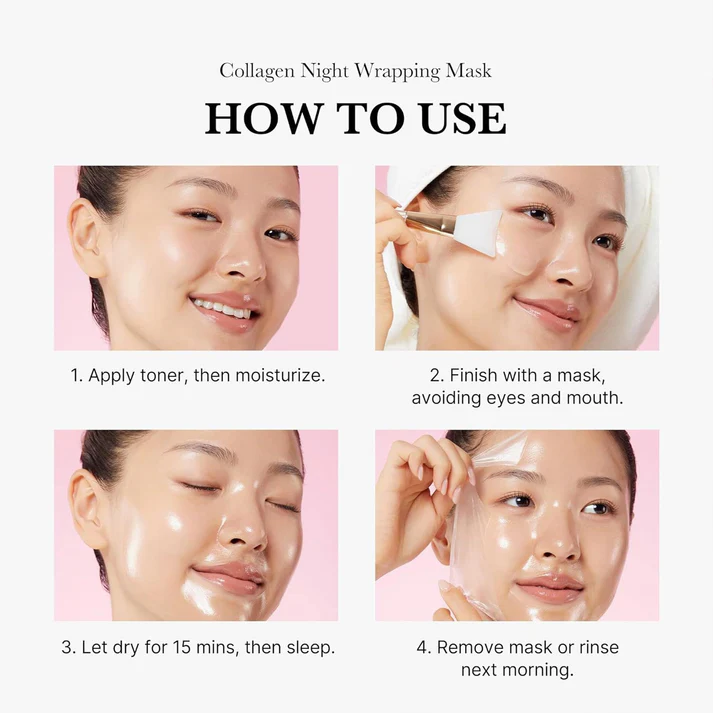 Collagen Night Wrapping Mask

HOW TO USE

1. Apply toner, then moisturize.

2. Finish with a mask, avoiding eyes and mouth.

3. Let dry for 15 mins, then sleep.

4. Remove mask or rinse next morning.